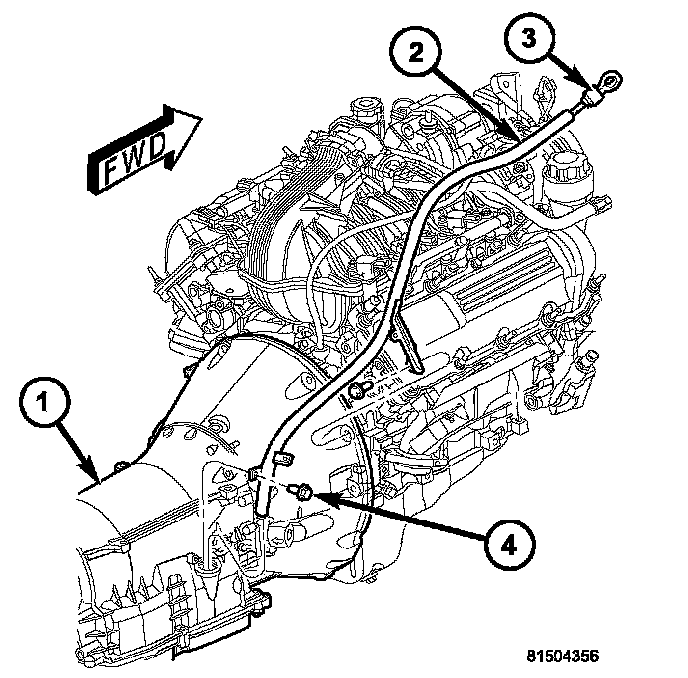 FWD

2

3

1

4

81504356