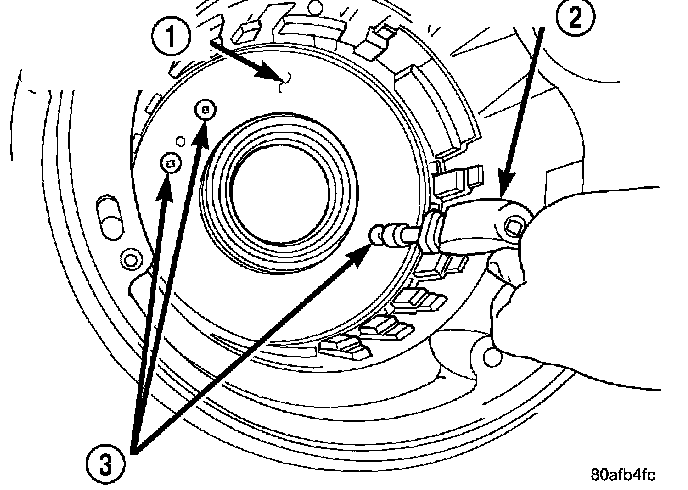 1
2
3
80afb4fc