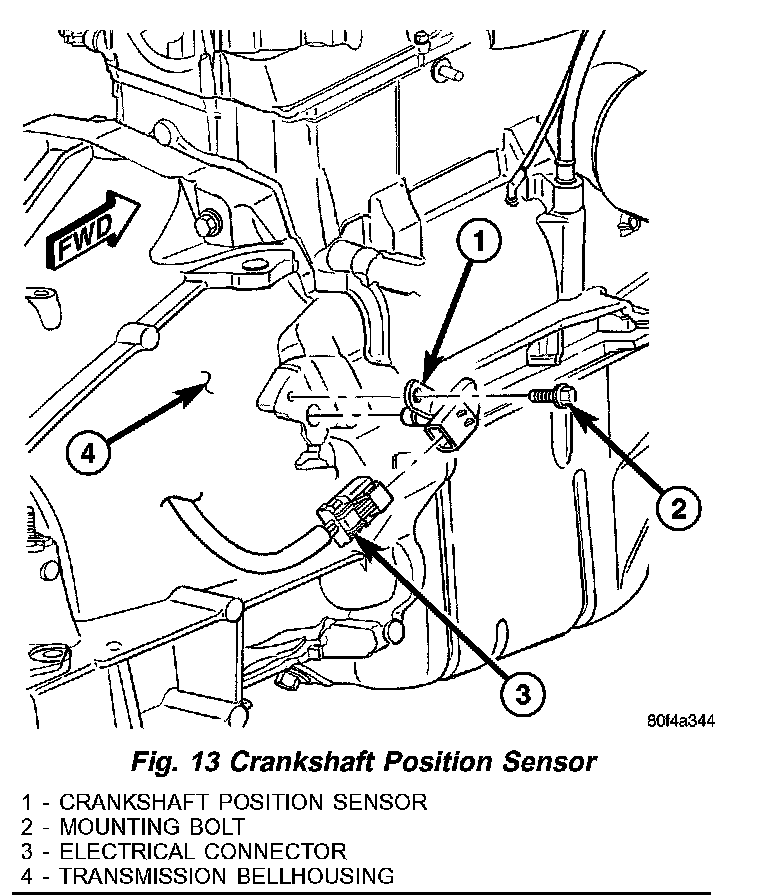 FWD

1

2

3

4

80f4a344

Fig. 13 Crankshaft Position Sensor

1 - CRANKSHAFT POSITION SENSOR
2 - MOUNTING BOLT
3 - ELECTRICAL CONNECTOR
4 - TRANSMISSION BELLHOUSING