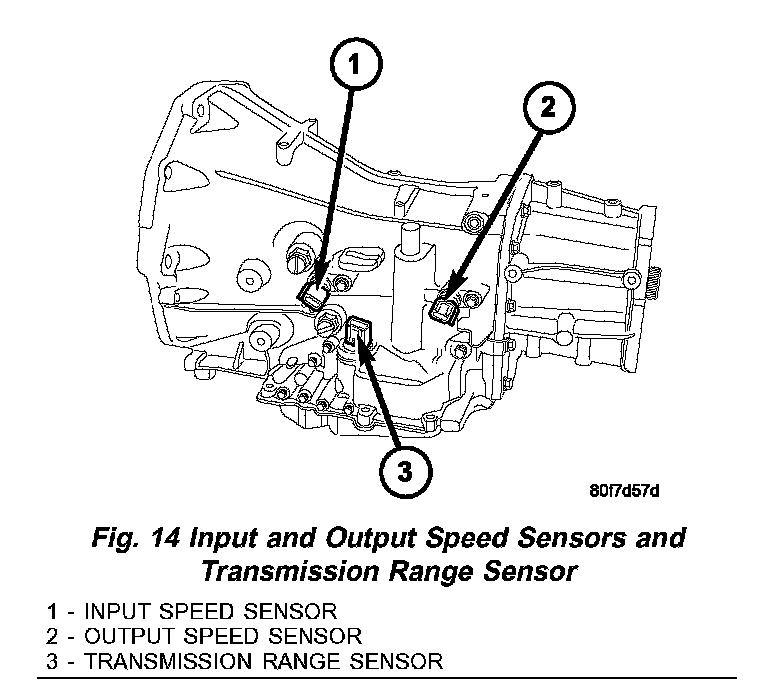 1

2

3

80f7d57d

Fig. 14 Input and Output Speed Sensors and Transmission Range Sensor

1 - INPUT SPEED SENSOR
2 - OUTPUT SPEED SENSOR
3 - TRANSMISSION RANGE SENSOR