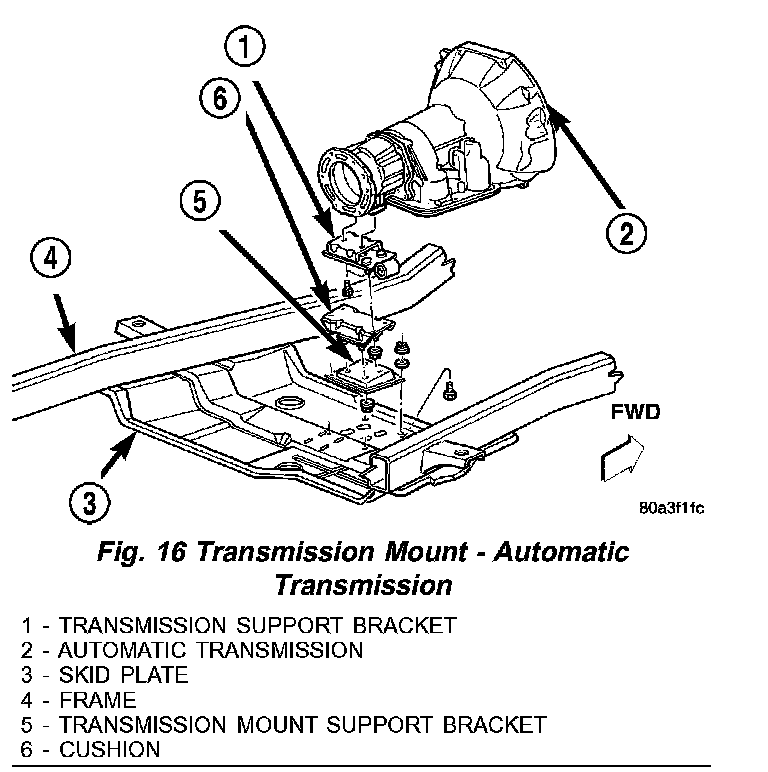 1
6
5
4
2
3
FWD
80a3f11c

Fig. 16 Transmission Mount - Automatic Transmission

1 - TRANSMISSION SUPPORT BRACKET
2 - AUTOMATIC TRANSMISSION
3 - SKID PLATE
4 - FRAME
5 - TRANSMISSION MOUNT SUPPORT BRACKET
6 - CUSHION