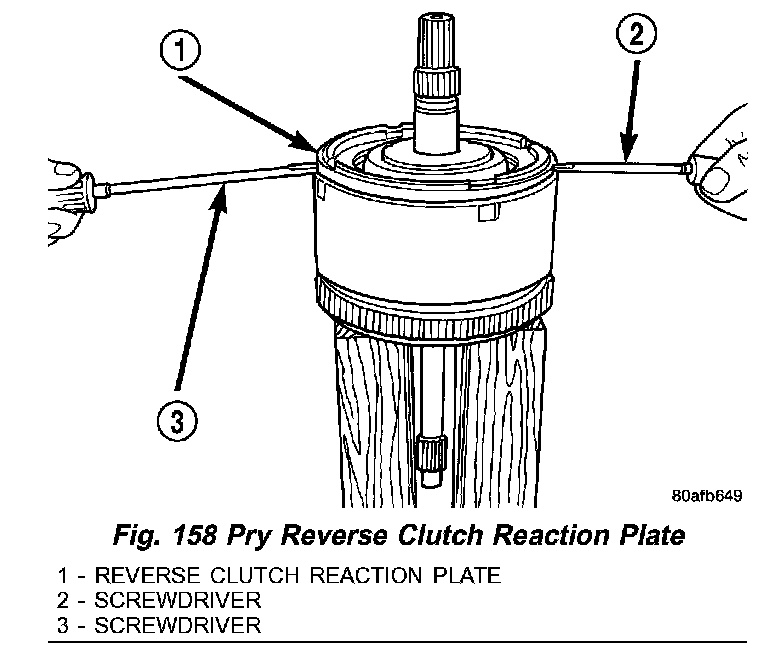 1

2

3

80afb649

Fig. 158 Pry Reverse Clutch Reaction Plate

1 - REVERSE CLUTCH REACTION PLATE
2 - SCREWDRIVER
3 - SCREWDRIVER