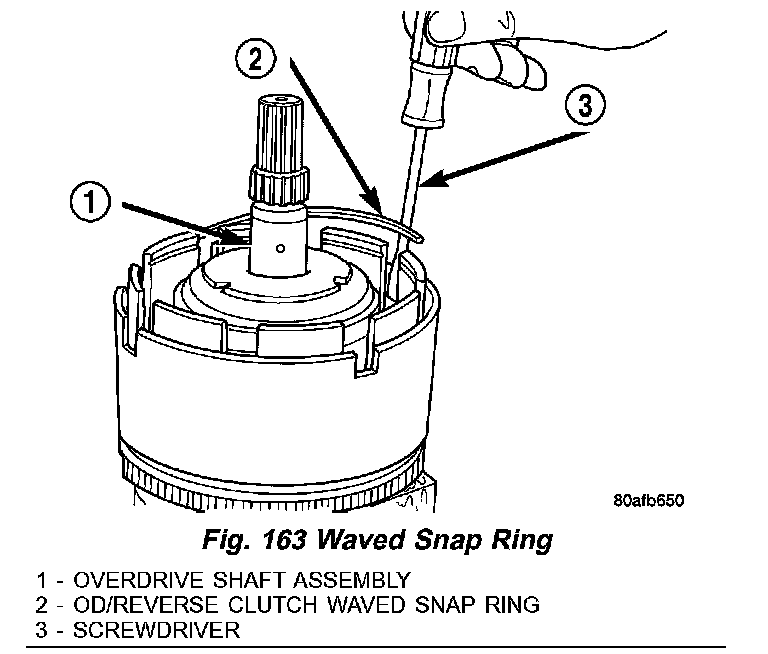 2
3
1
80afb650

Fig. 163 Waved Snap Ring

1 - OVERDRIVE SHAFT ASSEMBLY
2 - OD/REVERSE CLUTCH WAVED SNAP RING
3 - SCREWDRIVER