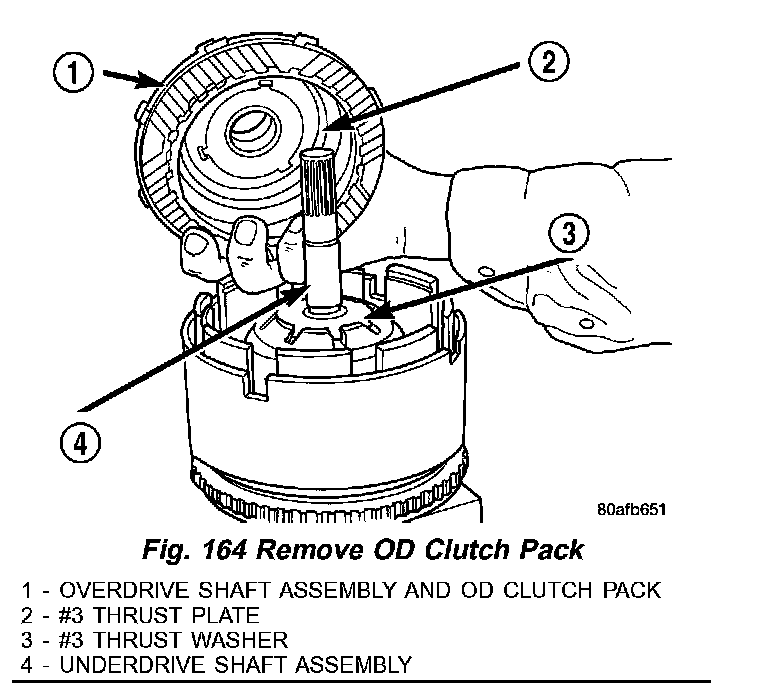 1
2
3
4
80afb651

Fig. 164 Remove OD Clutch Pack

1 - OVERDRIVE SHAFT ASSEMBLY AND OD CLUTCH PACK
2 - #3 THRUST PLATE
3 - #3 THRUST WASHER
4 - UNDERDRIVE SHAFT ASSEMBLY