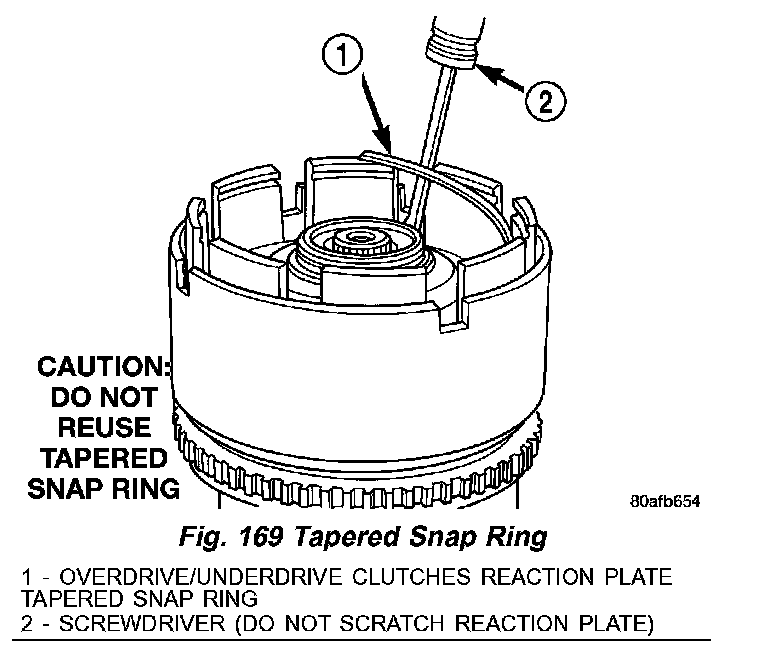 1

2

CAUTION: DO NOT REUSE TAPERED SNAP RING

80afb654

Fig. 169 Tapered Snap Ring

1 - OVERDRIVE/UNDERDRIVE CLUTCHES REACTION PLATE TAPERED SNAP RING
2 - SCREWDRIVER (DO NOT SCRATCH REACTION PLATE)