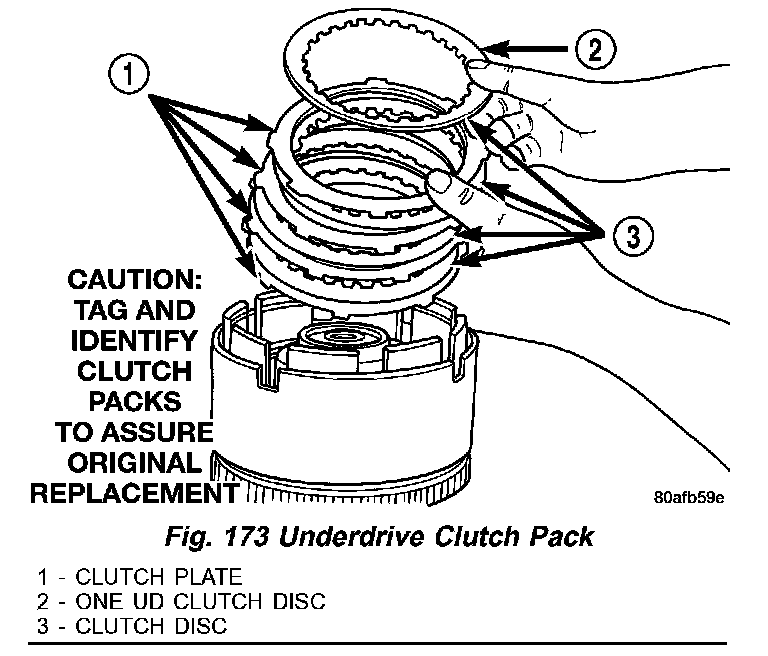 1

2

3

CAUTION: TAG AND IDENTIFY CLUTCH PACKS TO ASSURE ORIGINAL REPLACEMENT

80afb59e

Fig. 173 Underdrive Clutch Pack

1 - CLUTCH PLATE
2 - ONE UD CLUTCH DISC
3 - CLUTCH DISC