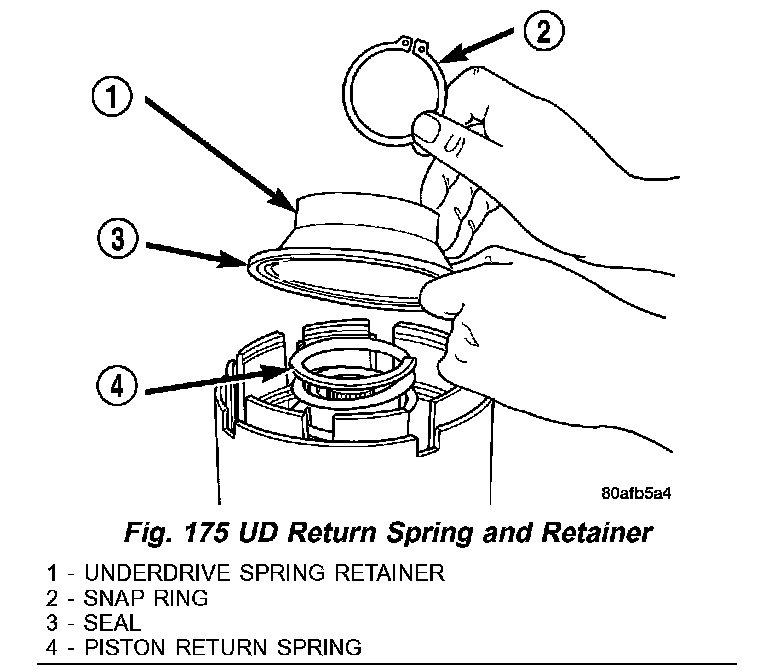 2

1

3

4

80afb5a4

Fig. 175 UD Return Spring and Retainer

1 - UNDERDRIVE SPRING RETAINER
2 - SNAP RING
3 - SEAL
4 - PISTON RETURN SPRING