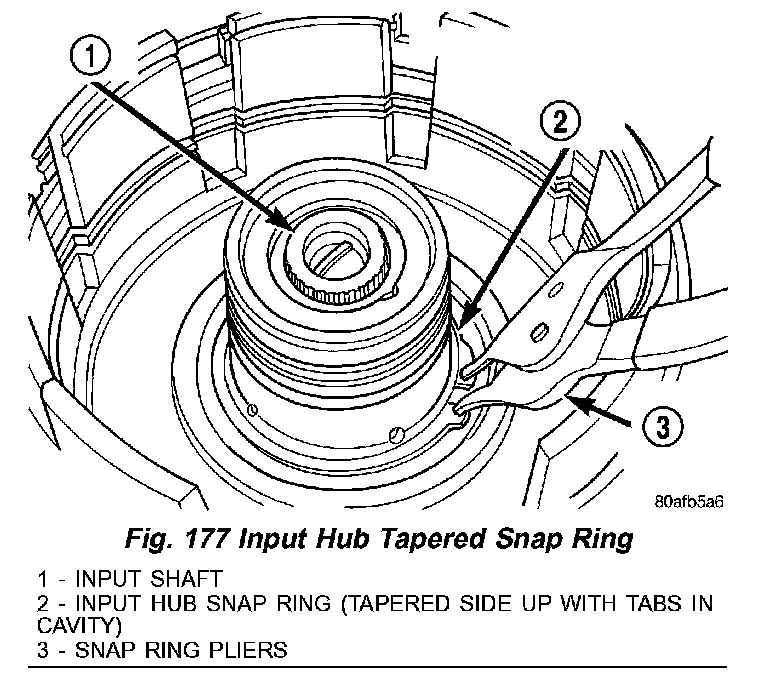 1
2
3
80afb5a6

Fig. 177 Input Hub Tapered Snap Ring

1 - INPUT SHAFT
2 - INPUT HUB SNAP RING (TAPERED SIDE UP WITH TABS IN CAVITY)
3 - SNAP RING PLIERS