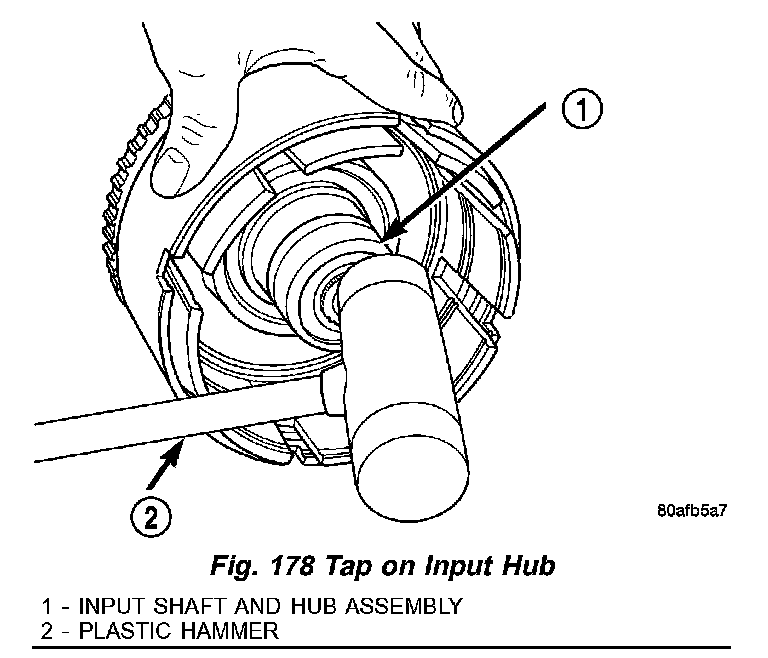 1

2

80afb5a7

Fig. 178 Tap on Input Hub

1 - INPUT SHAFT AND HUB ASSEMBLY
2 - PLASTIC HAMMER