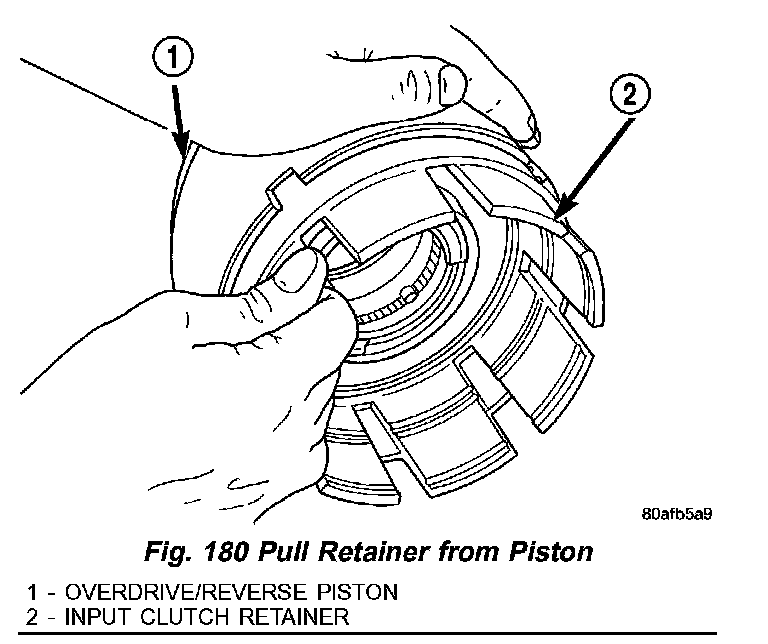 1

2

80afb5a9

Fig. 180 Pull Retainer from Piston

1 - OVERDRIVE/REVERSE PISTON
2 - INPUT CLUTCH RETAINER