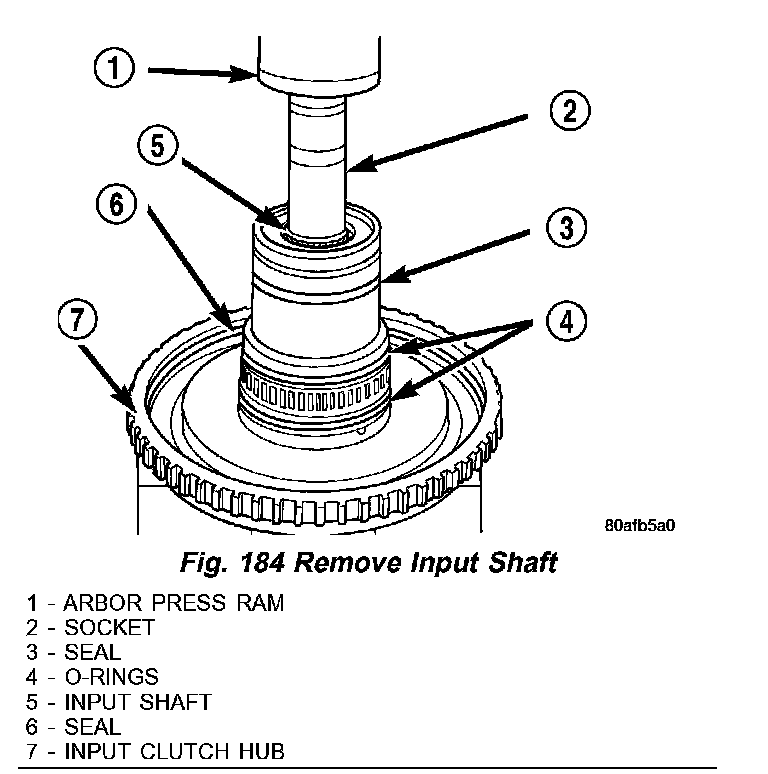 1
2
5
6
3
7
4
80afb5a0

Fig. 184 Remove Input Shaft

1 - ARBOR PRESS RAM
2 - SOCKET
3 - SEAL
4 - O-RINGS
5 - INPUT SHAFT
6 - SEAL
7 - INPUT CLUTCH HUB