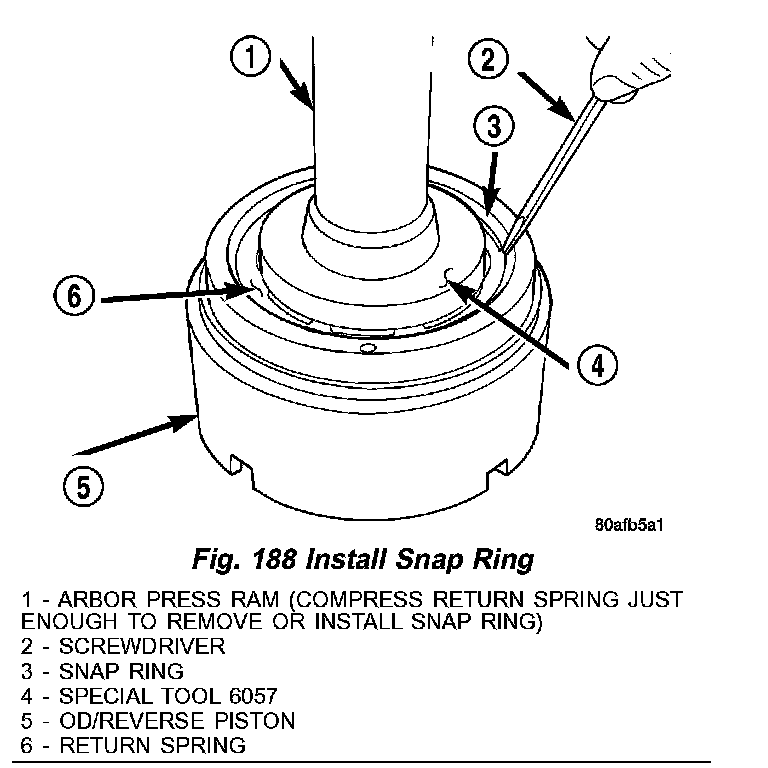 1

2

3

6

4

5

80afb5a1

Fig. 188 Install Snap Ring

1 - ARBOR PRESS RAM (COMPRESS RETURN SPRING JUST ENOUGH TO REMOVE OR INSTALL SNAP RING)
2 - SCREWDRIVER
3 - SNAP RING
4 - SPECIAL TOOL 6057
5 - OD/REVERSE PISTON
6 - RETURN SPRING