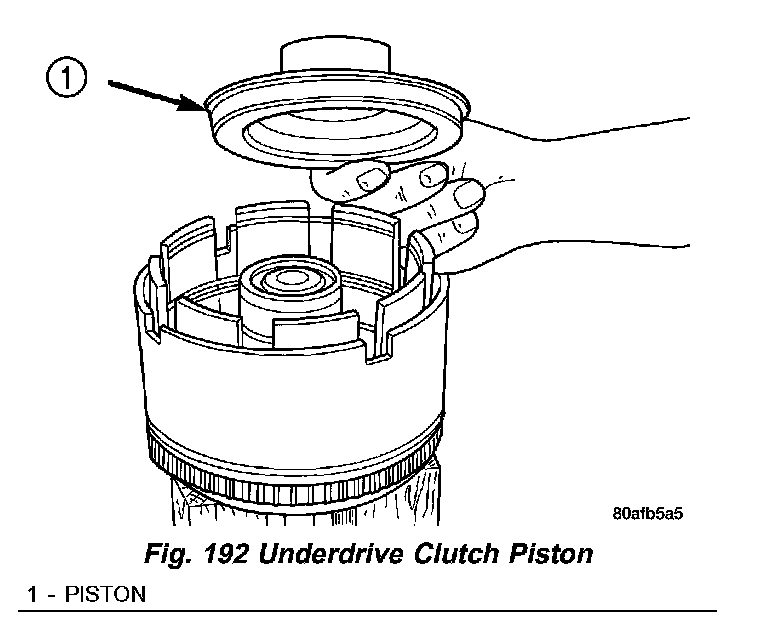 1

80afb5a5

Fig. 192 Underdrive Clutch Piston

1 - PISTON