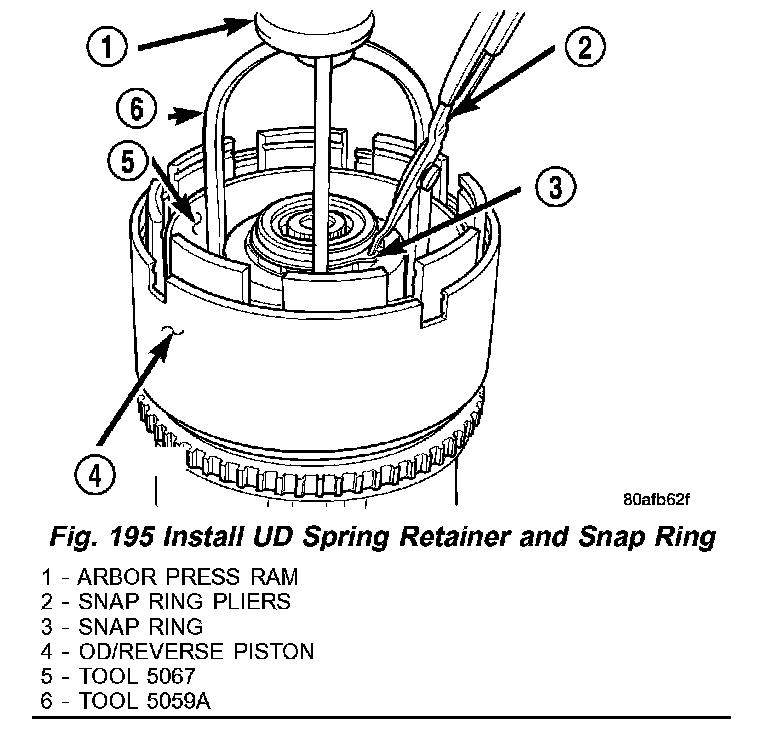 1
2
6
5
3
4
80afb62f

Fig. 195 Install UD Spring Retainer and Snap Ring

1 - ARBOR PRESS RAM
2 - SNAP RING PLIERS
3 - SNAP RING
4 - OD/REVERSE PISTON
5 - TOOL 5067
6 - TOOL 5059A