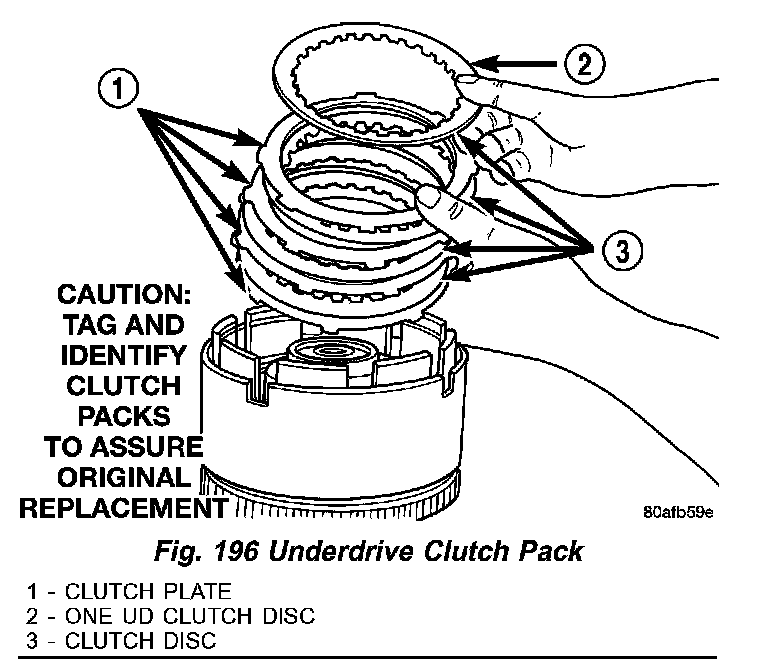 1

2

3

CAUTION: TAG AND IDENTIFY CLUTCH PACKS TO ASSURE ORIGINAL REPLACEMENT

80afb59e

Fig. 196 Underdrive Clutch Pack

1 - CLUTCH PLATE
2 - ONE UD CLUTCH DISC
3 - CLUTCH DISC