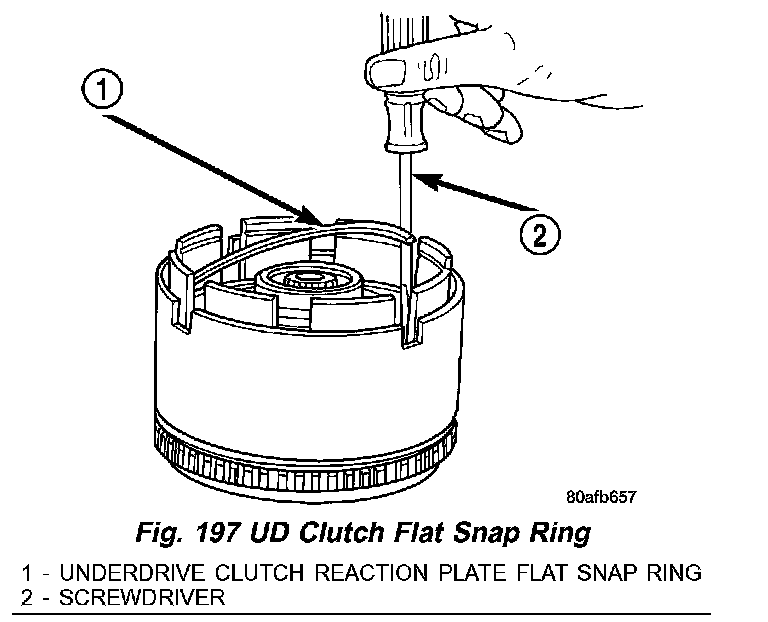 1

2

80afb657

Fig. 197 UD Clutch Flat Snap Ring

1 - UNDERDRIVE CLUTCH REACTION PLATE FLAT SNAP RING
2 - SCREWDRIVER