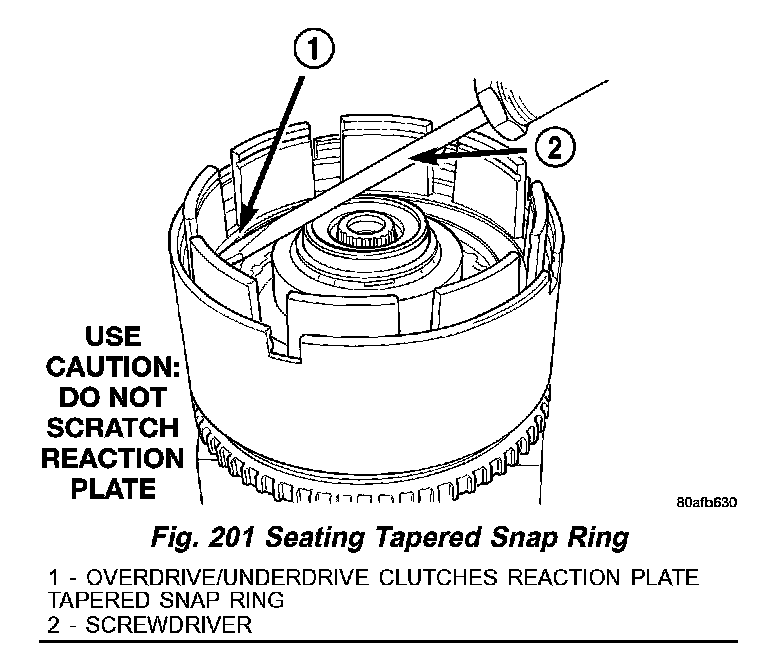 1

2

USE CAUTION: DO NOT SCRATCH REACTION PLATE

80afb630

Fig. 201 Seating Tapered Snap Ring

1 - OVERDRIVE/UNDERDRIVE CLUTCHES REACTION PLATE TAPERED SNAP RING
2 - SCREWDRIVER