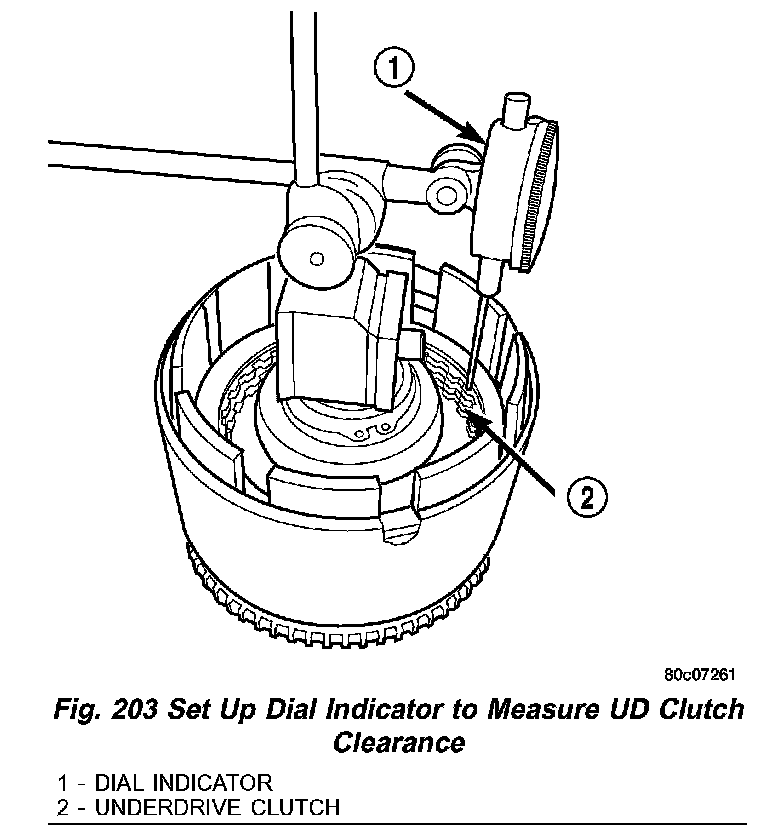 1

2

80c07261

Fig. 203 Set Up Dial Indicator to Measure UD Clutch Clearance

1 - DIAL INDICATOR
2 - UNDERDRIVE CLUTCH