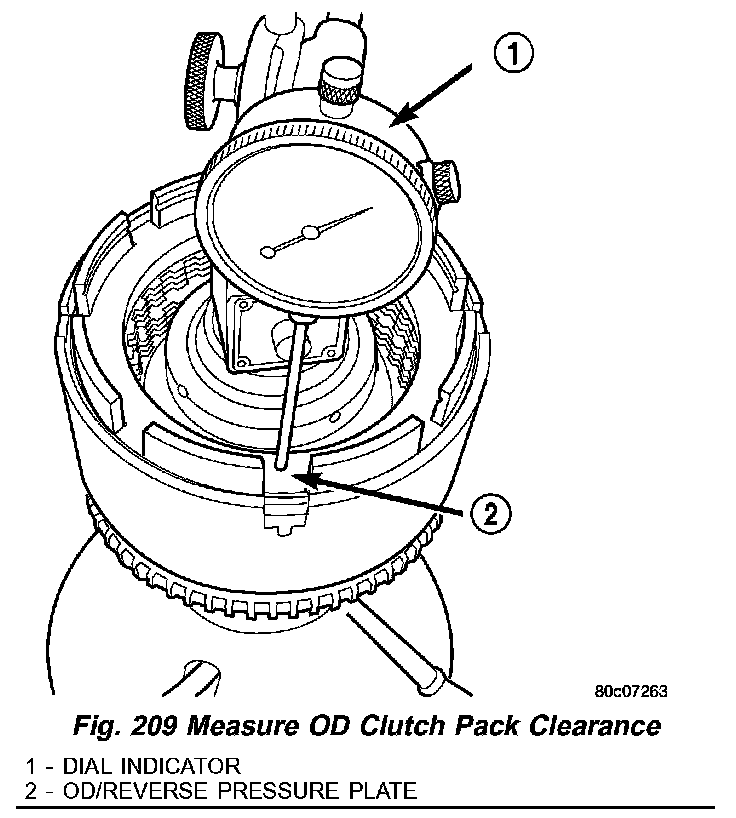 1

2

80c07263

Fig. 209 Measure OD Clutch Pack Clearance

1 - DIAL INDICATOR
2 - OD/REVERSE PRESSURE PLATE