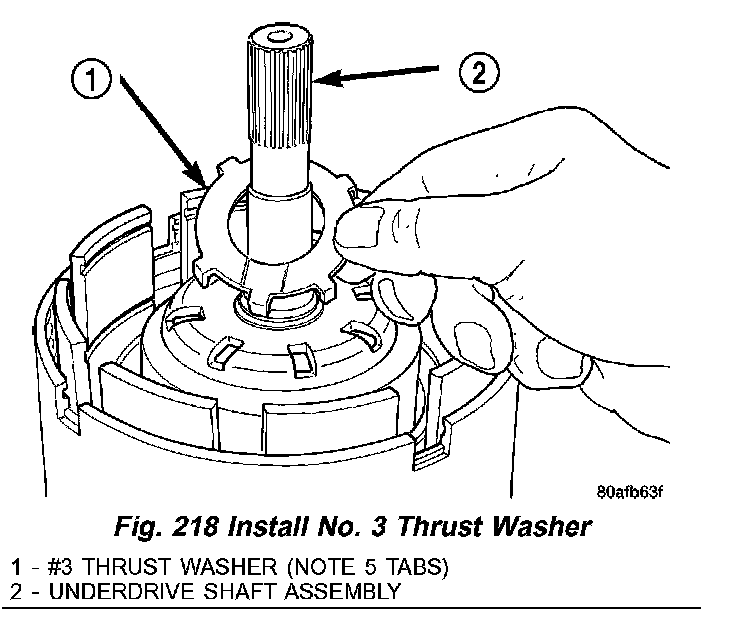 1

2

80afb63f

Fig. 218 Install No. 3 Thrust Washer

1 - #3 THRUST WASHER (NOTE 5 TABS)
2 - UNDERDRIVE SHAFT ASSEMBLY