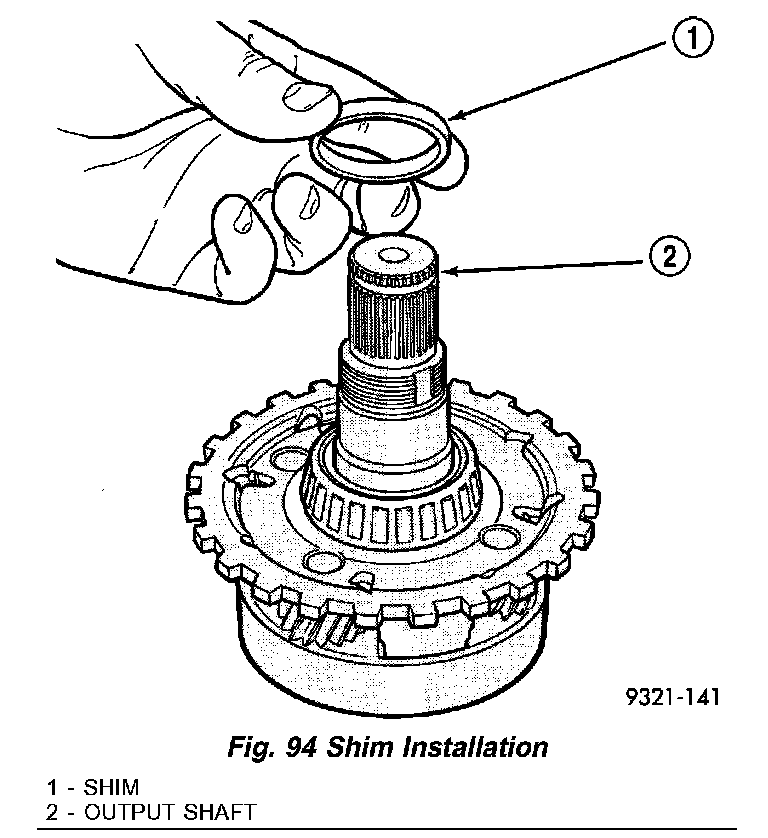 1

2

9321-141

Fig. 94 Shim Installation

1 - SHIM
2 - OUTPUT SHAFT