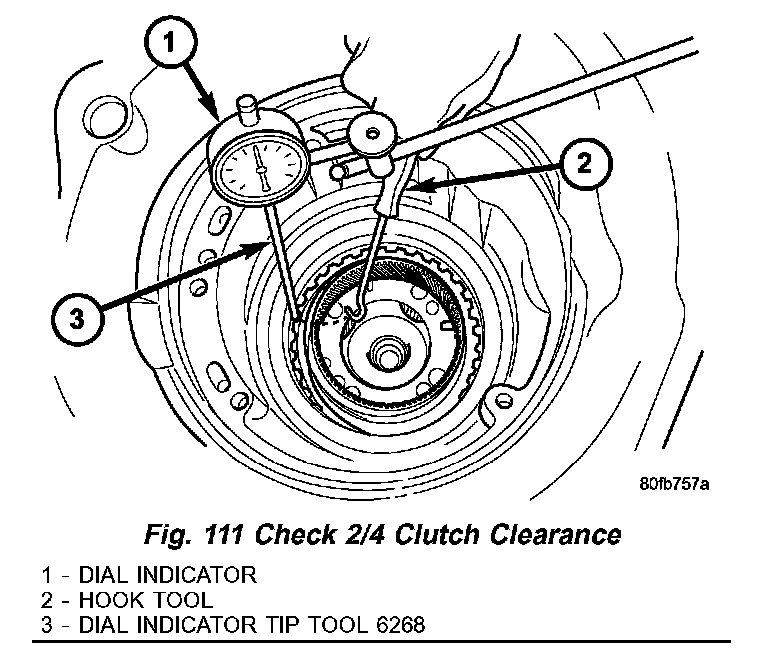 1

2

3

80fb757a

Fig. 111 Check 2/4 Clutch Clearance

1 - DIAL INDICATOR
2 - HOOK TOOL
3 - DIAL INDICATOR TIP TOOL 6268