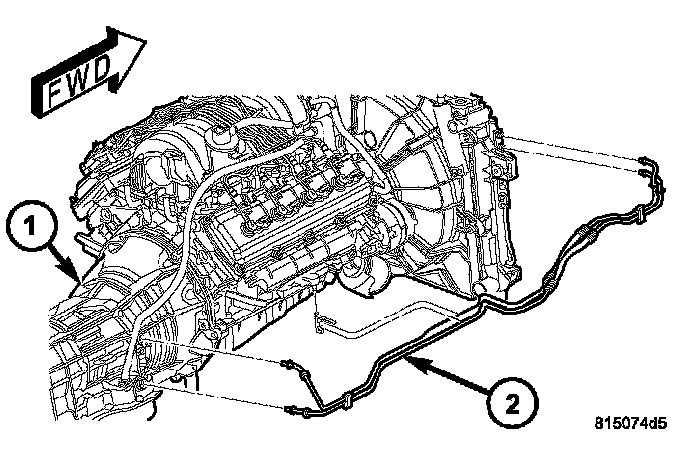 FWD

1

2

815074d5