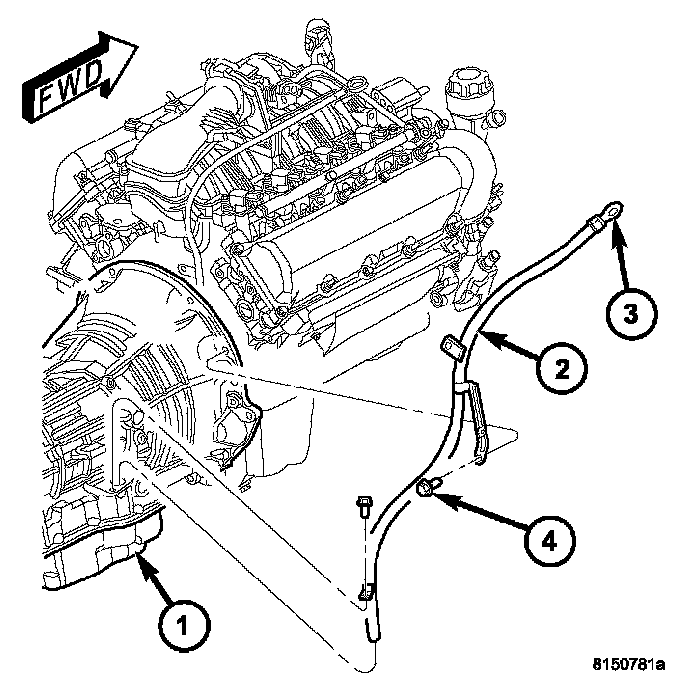 FWD
3
2
4
1
8150781a