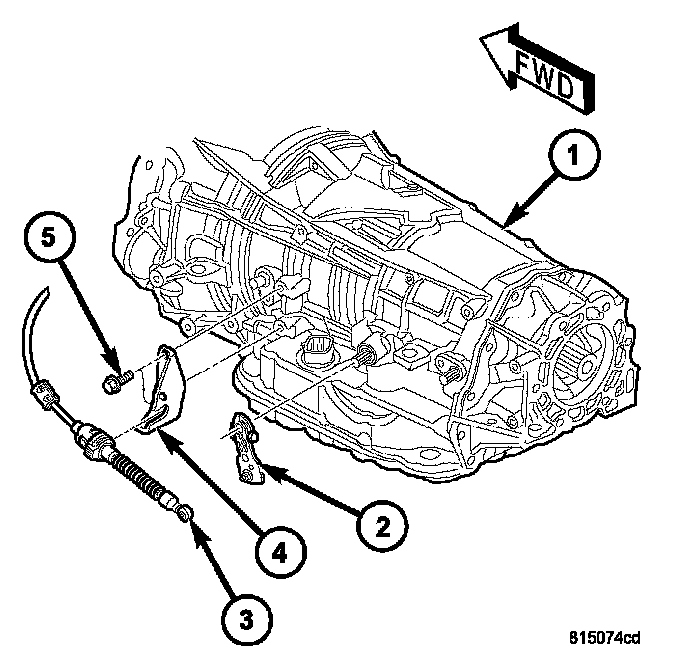 FWD

1

5

2

4

3

815074cd