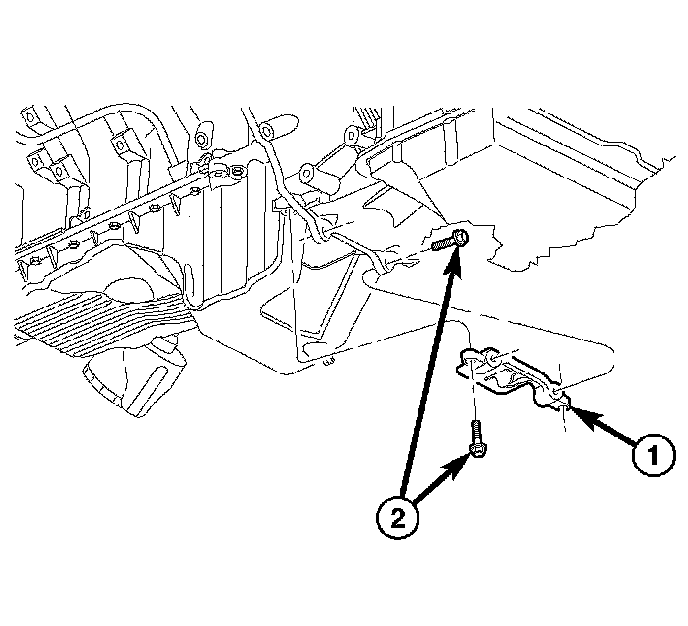 1

2