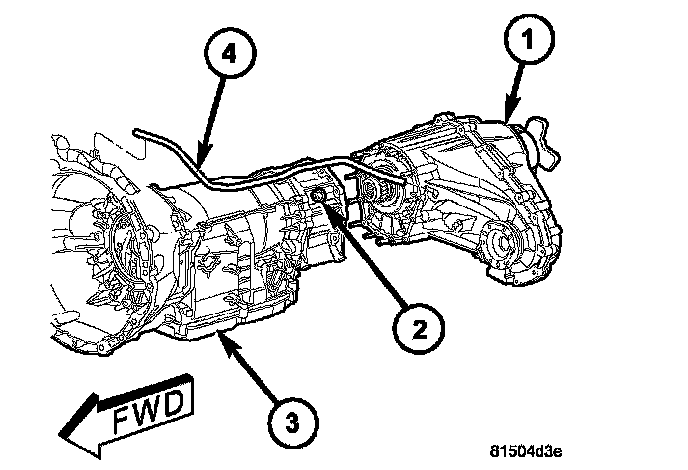 4
1
2
3
FWD
81504d3e