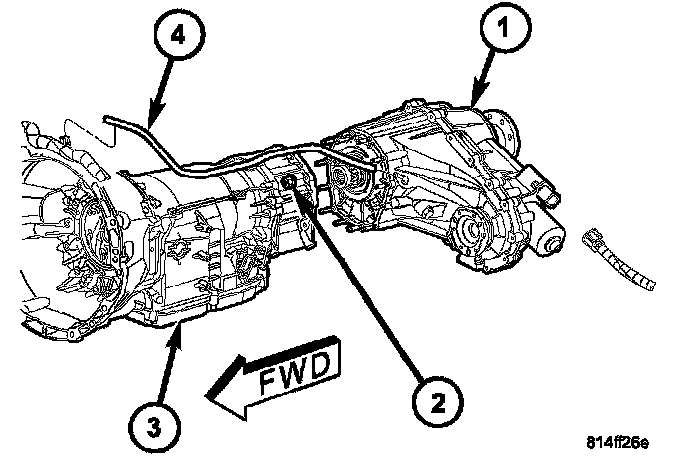 4
1
FWD
2
3
814ff26e