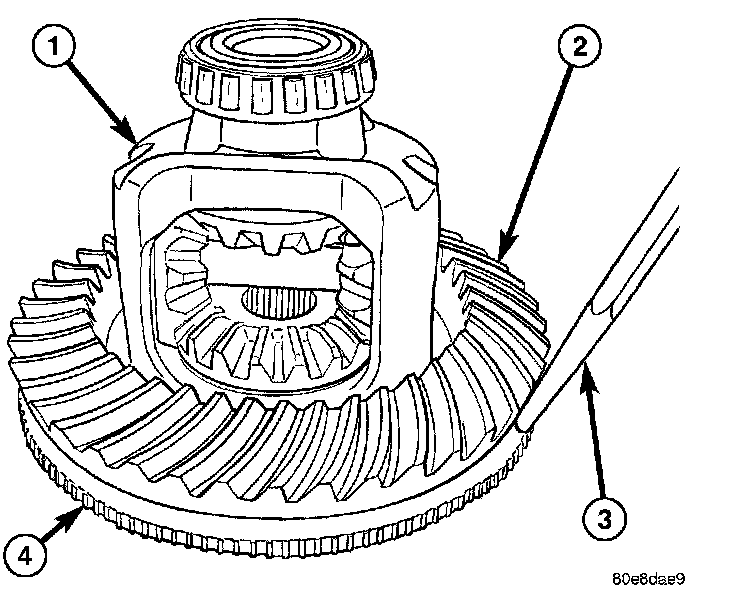 1
2
3
4
80e8dae9