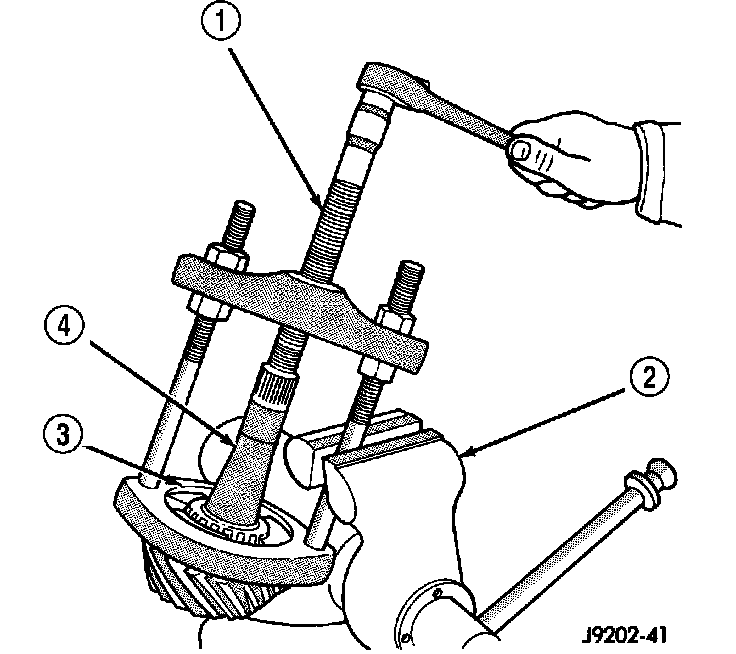 1

4

2

3

J9202-41