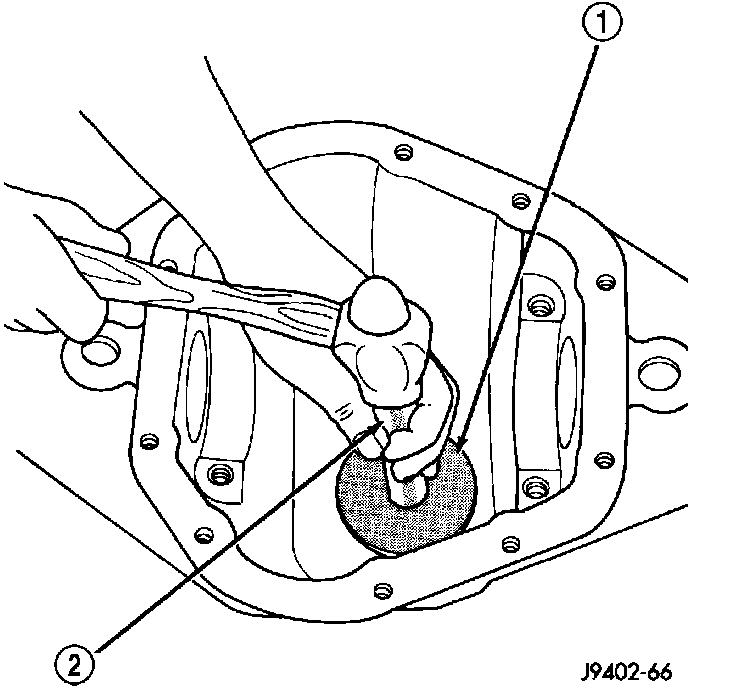 1
2
J9402-66