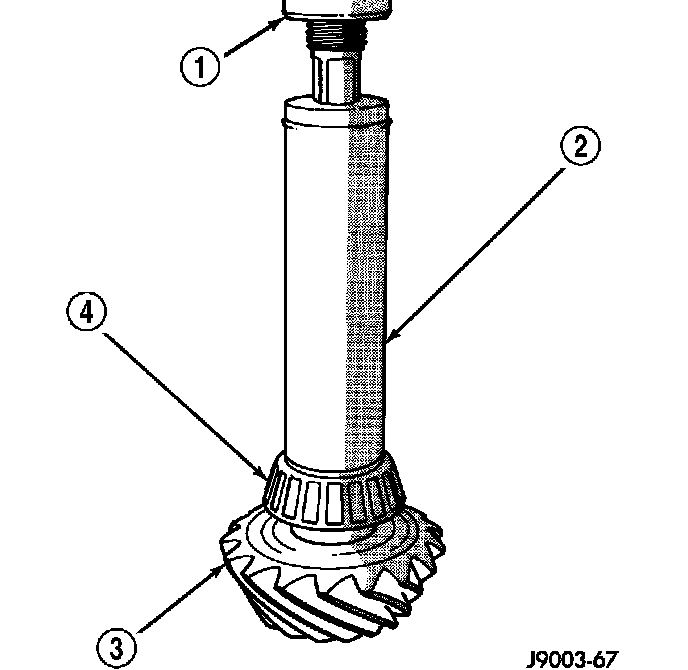 1

2

4

3

J9003-67