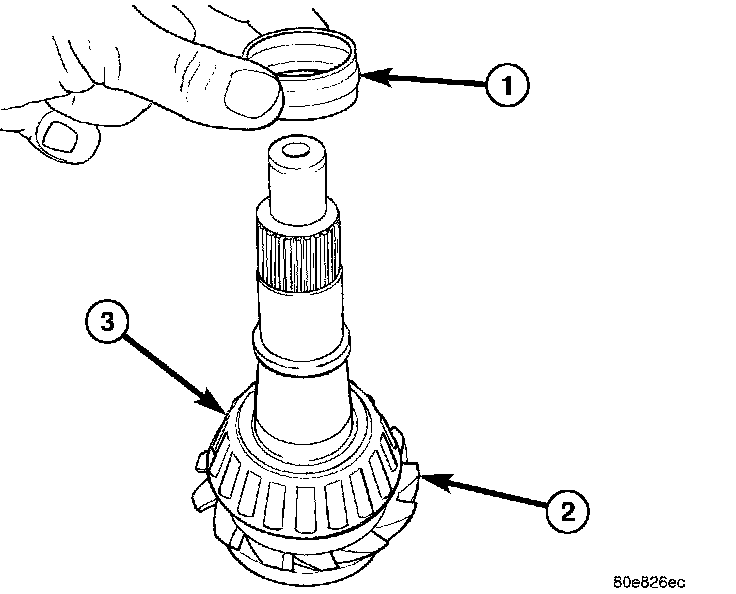 1
3
2
80e826ec