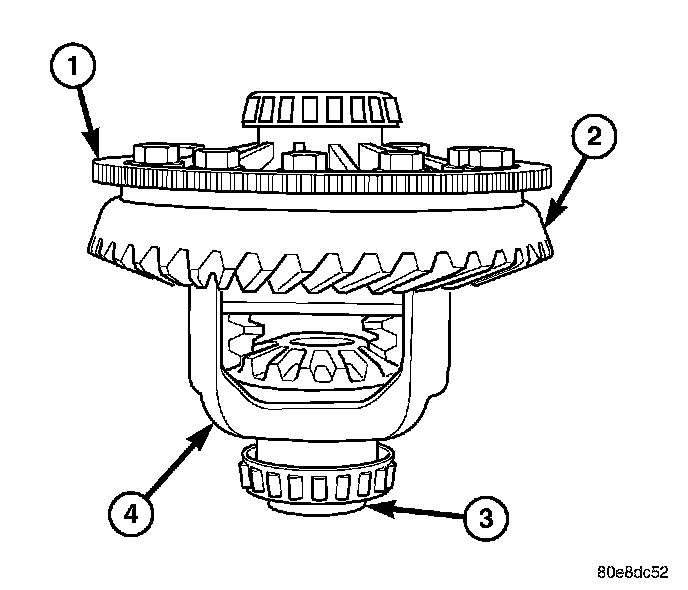 1
2
4
3
80e8dc52