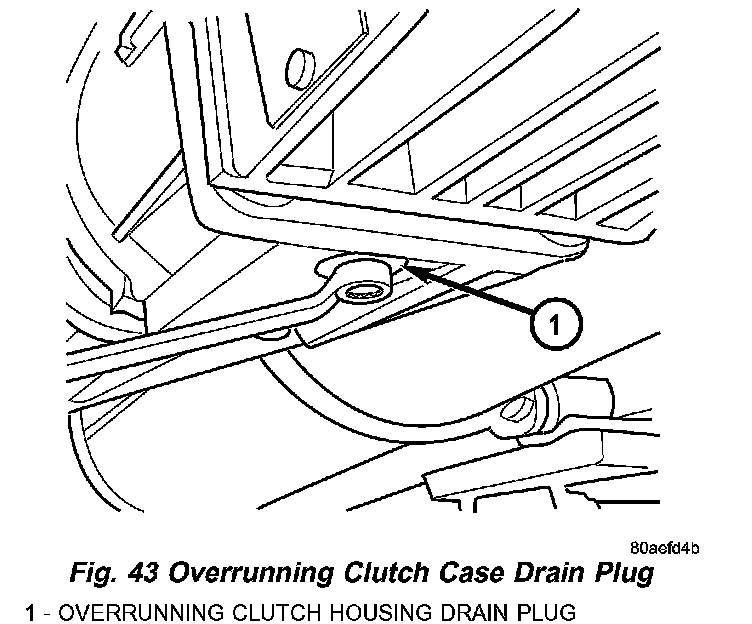 1

80aefd4b

Fig. 43 Overrunning Clutch Case Drain Plug

1 - OVERRUNNING CLUTCH HOUSING DRAIN PLUG