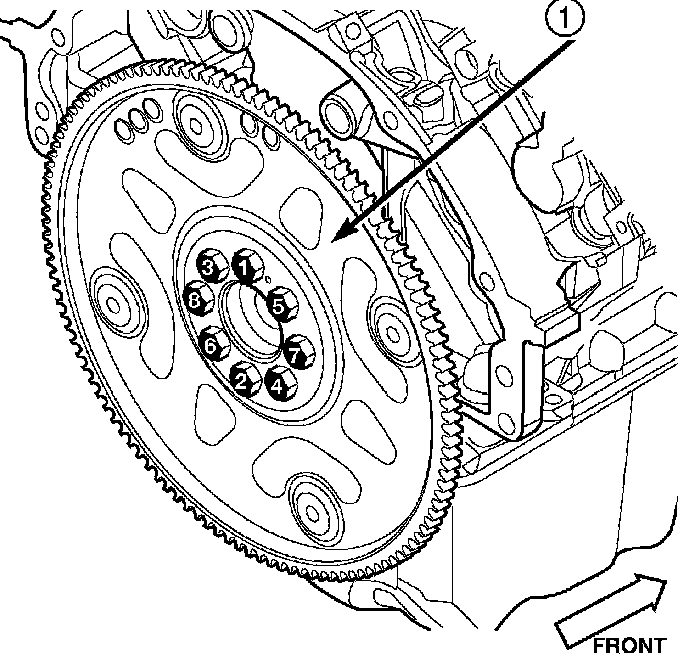 1
3
1
8
5
6
7
2
4
FRONT