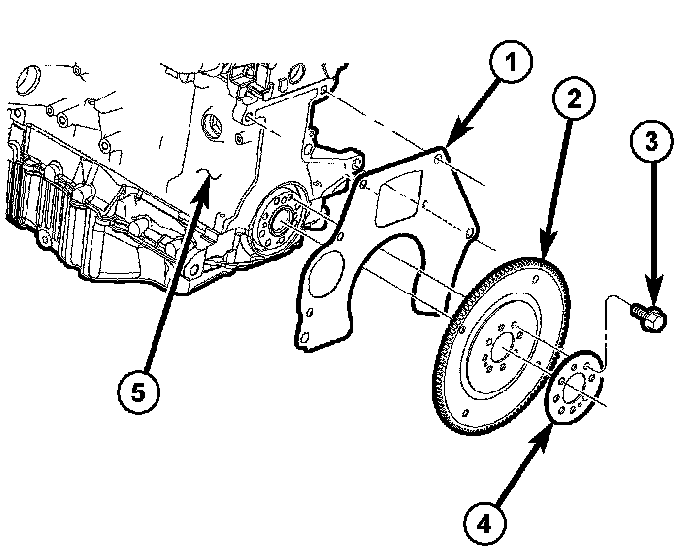 1
2
3
5
4