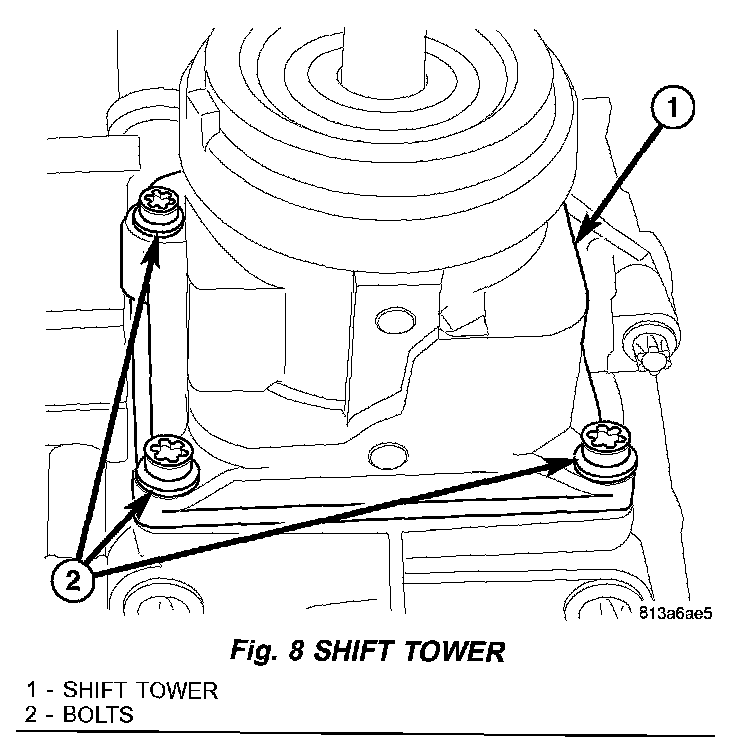 1

2

813a6ae5

Fig. 8 SHIFT TOWER

1 - SHIFT TOWER
2 - BOLTS