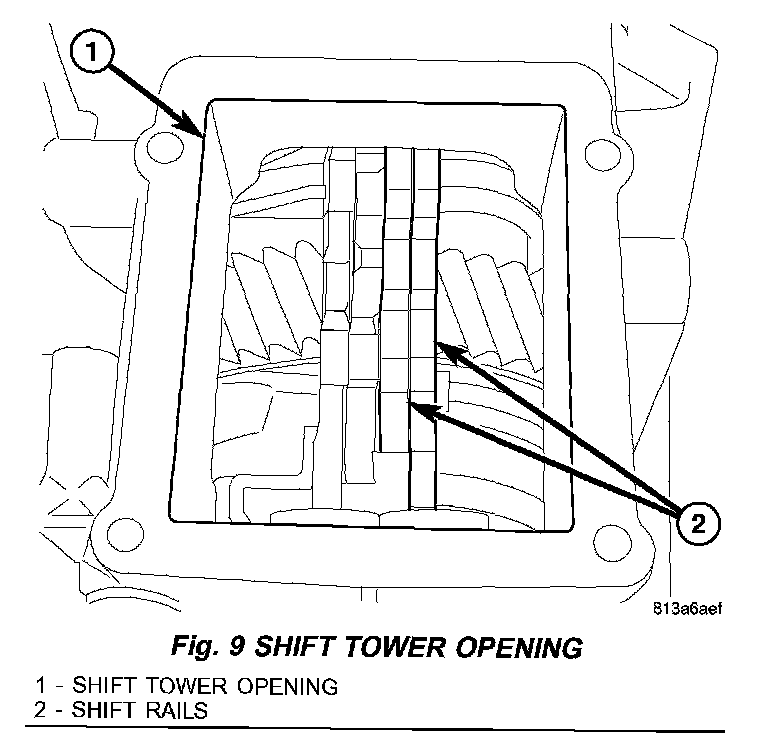 1

2

813a6aef

Fig. 9 SHIFT TOWER OPENING

1 - SHIFT TOWER OPENING
2 - SHIFT RAILS