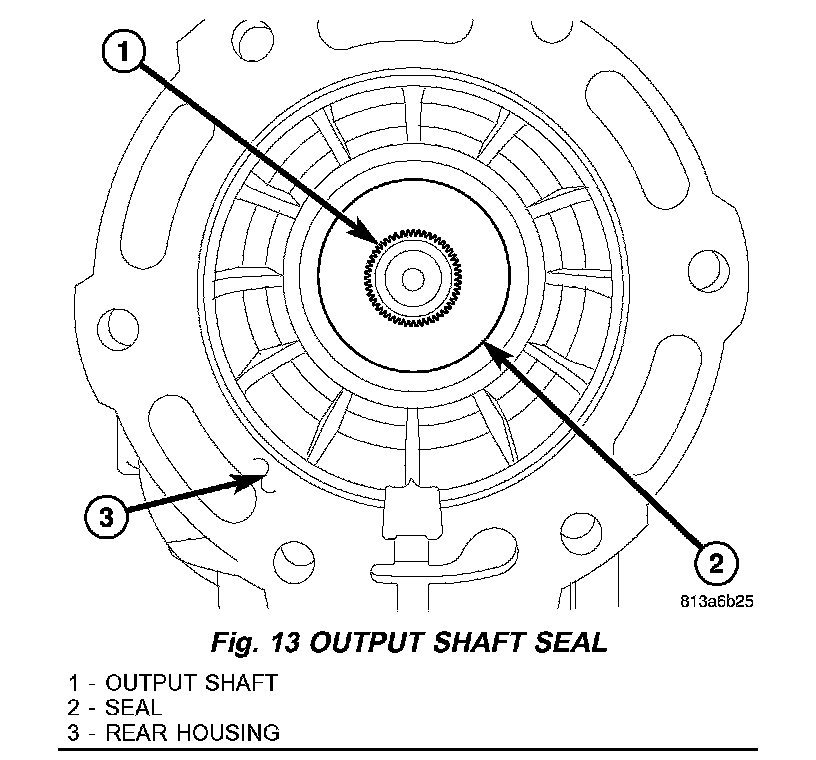 1

3

2

813a6b25

Fig. 13 OUTPUT SHAFT SEAL

1 - OUTPUT SHAFT
2 - SEAL
3 - REAR HOUSING