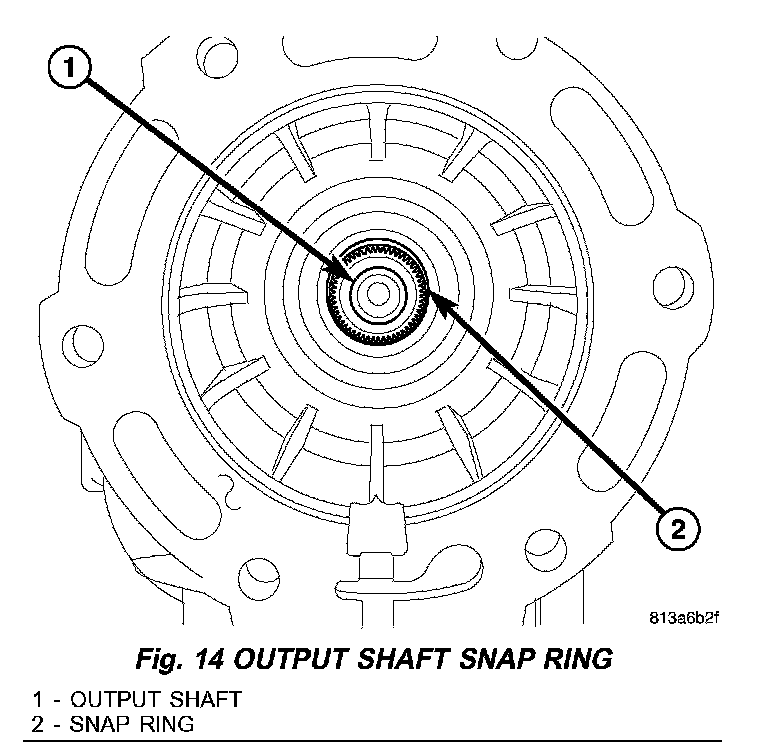 1

2

813a6b2f

Fig. 14 OUTPUT SHAFT SNAP RING

1 - OUTPUT SHAFT
2 - SNAP RING