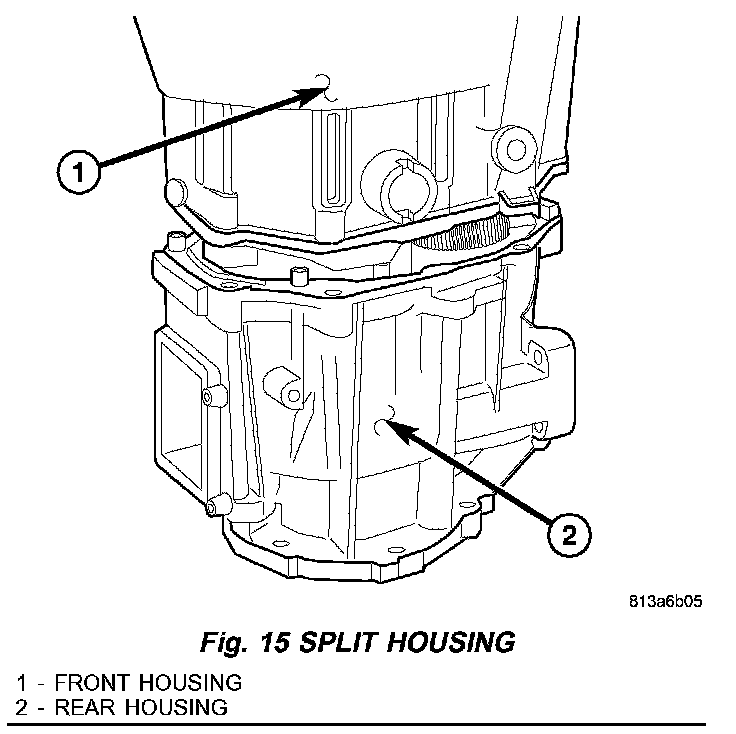 1

2

813a6b05

Fig. 15 SPLIT HOUSING

1 - FRONT HOUSING
2 - REAR HOUSING