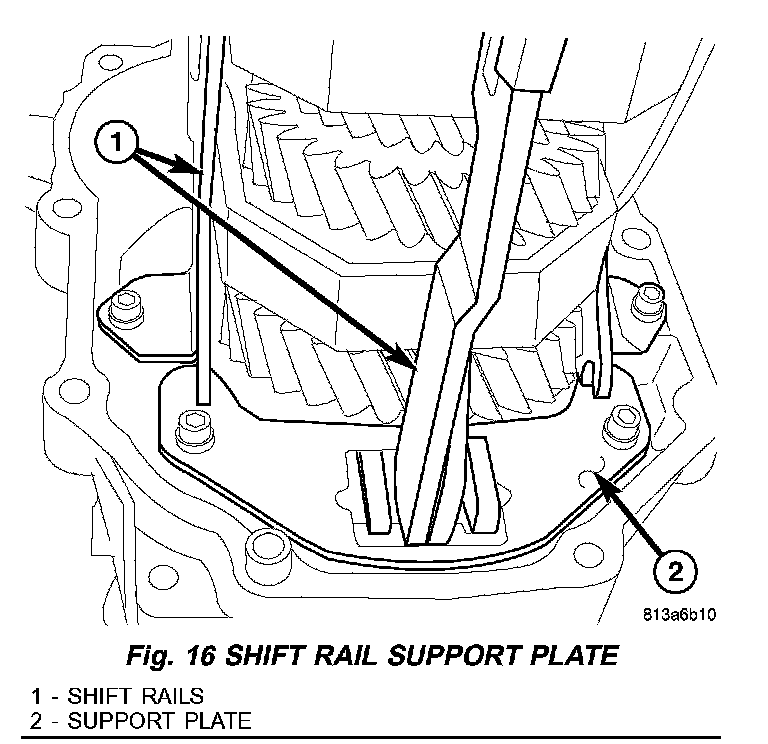 1

2

813a6b10

Fig. 16 SHIFT RAIL SUPPORT PLATE

1 - SHIFT RAILS
2 - SUPPORT PLATE