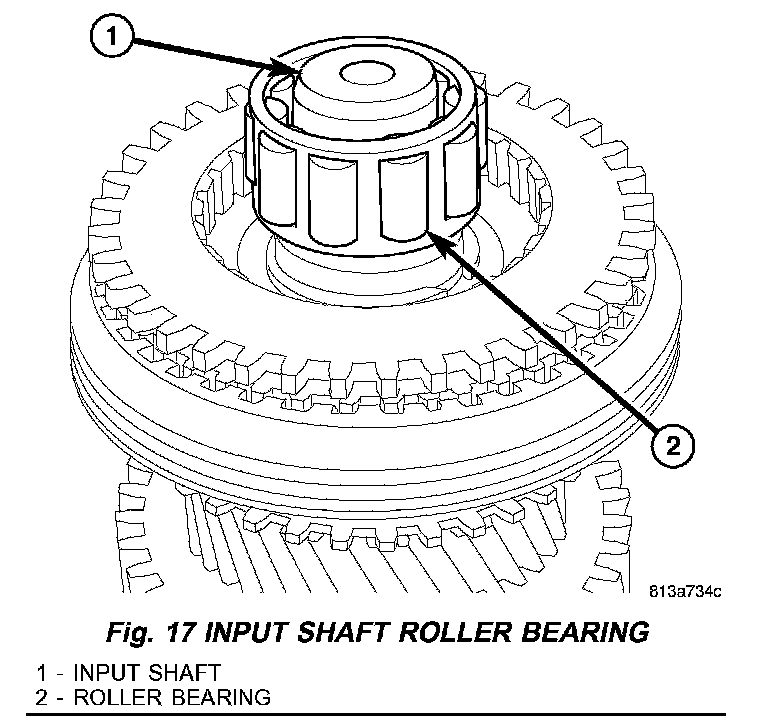 1

2

813a734c

Fig. 17 INPUT SHAFT ROLLER BEARING

1 - INPUT SHAFT
2 - ROLLER BEARING