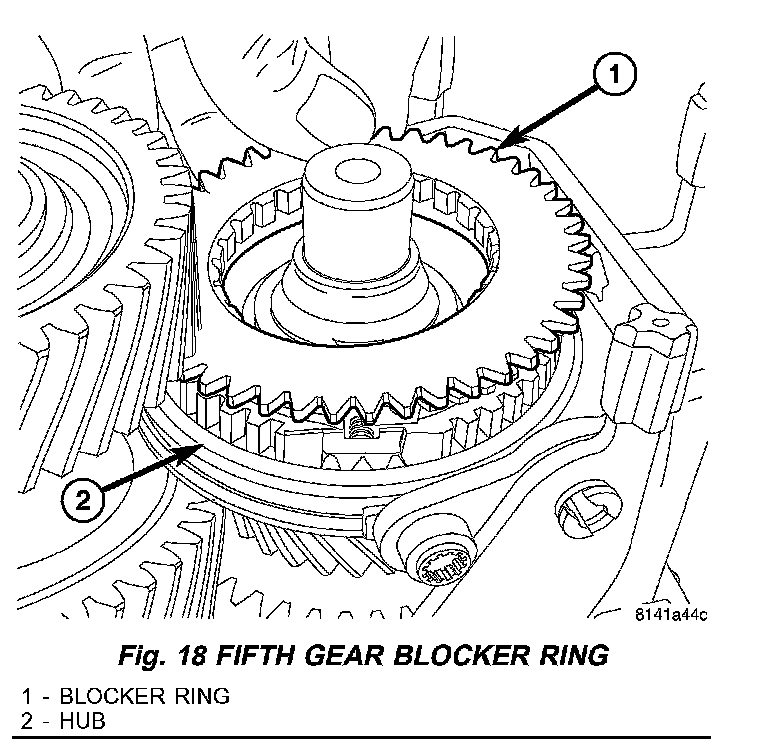 1

2

8141a44c

Fig. 18 FIFTH GEAR BLOCKER RING

1 - BLOCKER RING
2 - HUB