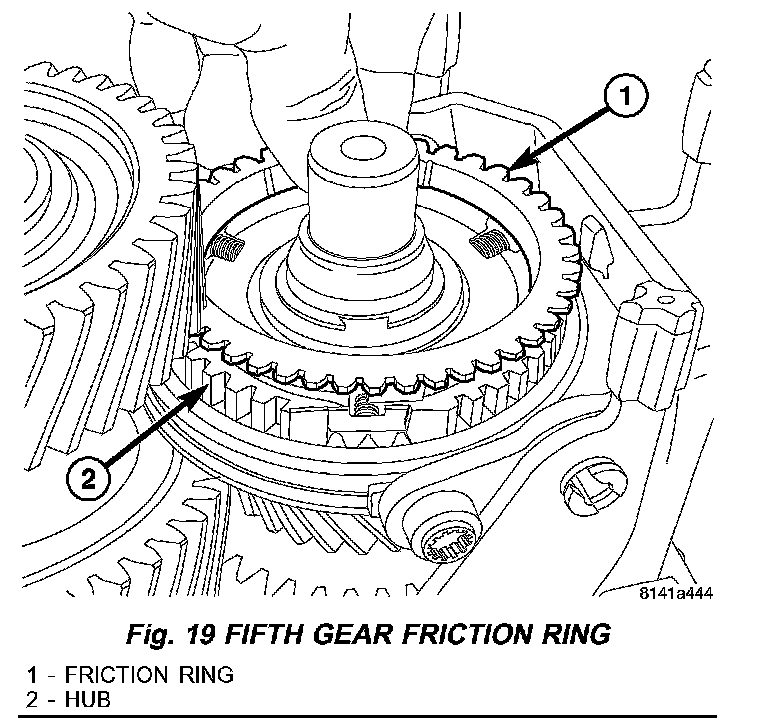 1

2

8141a444

Fig. 19 FIFTH GEAR FRICTION RING

1 - FRICTION RING
2 - HUB